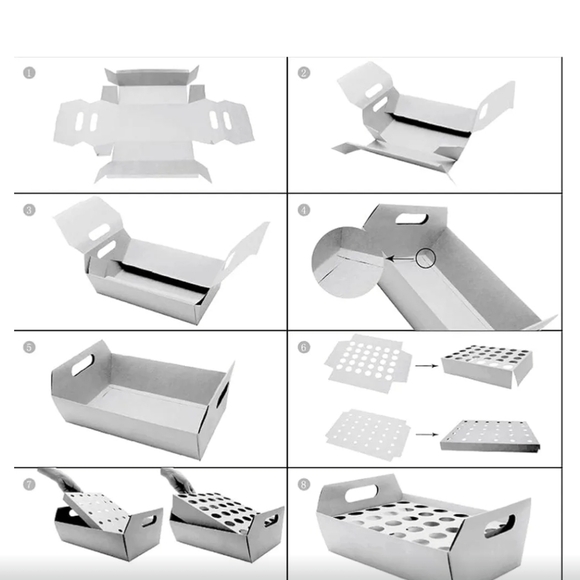 1
2
3
4
5
6
7
8